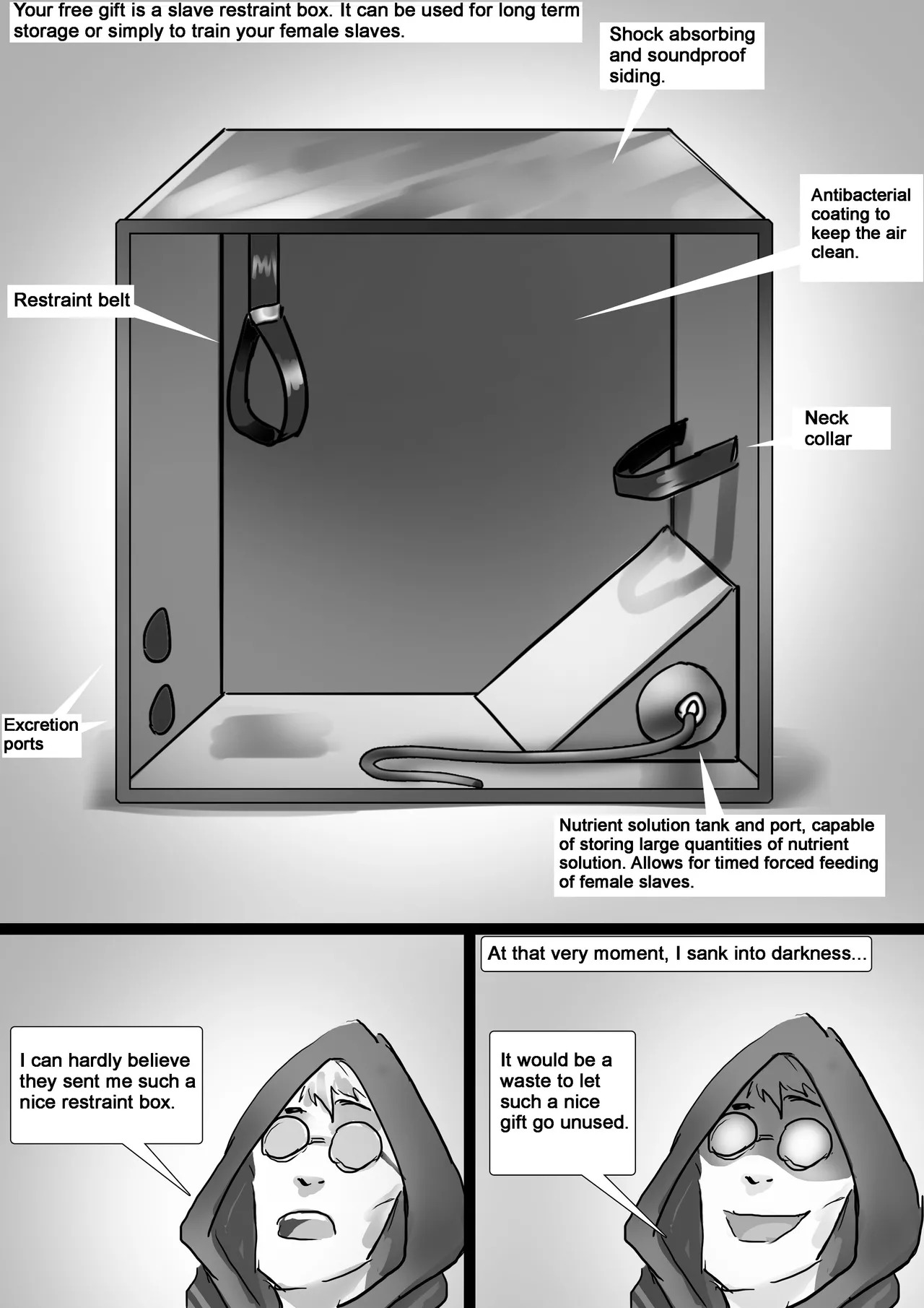 Your free gift is a slave restraint box. It can be used for long term storage or simply to train your female slaves.

Shock absorbing and soundproof siding.

Antibacterial coating to keep the air clean.

Restraint belt

Neck collar

Excretion ports

Nutrient solution tank and port, capable of storing large quantities of nutrient solution. Allows for timed forced feeding of female slaves.

I can hardly believe they sent me such a nice restraint box.

At that very moment, I sank into darkness...

It would be a waste to let such a nice gift go unused.